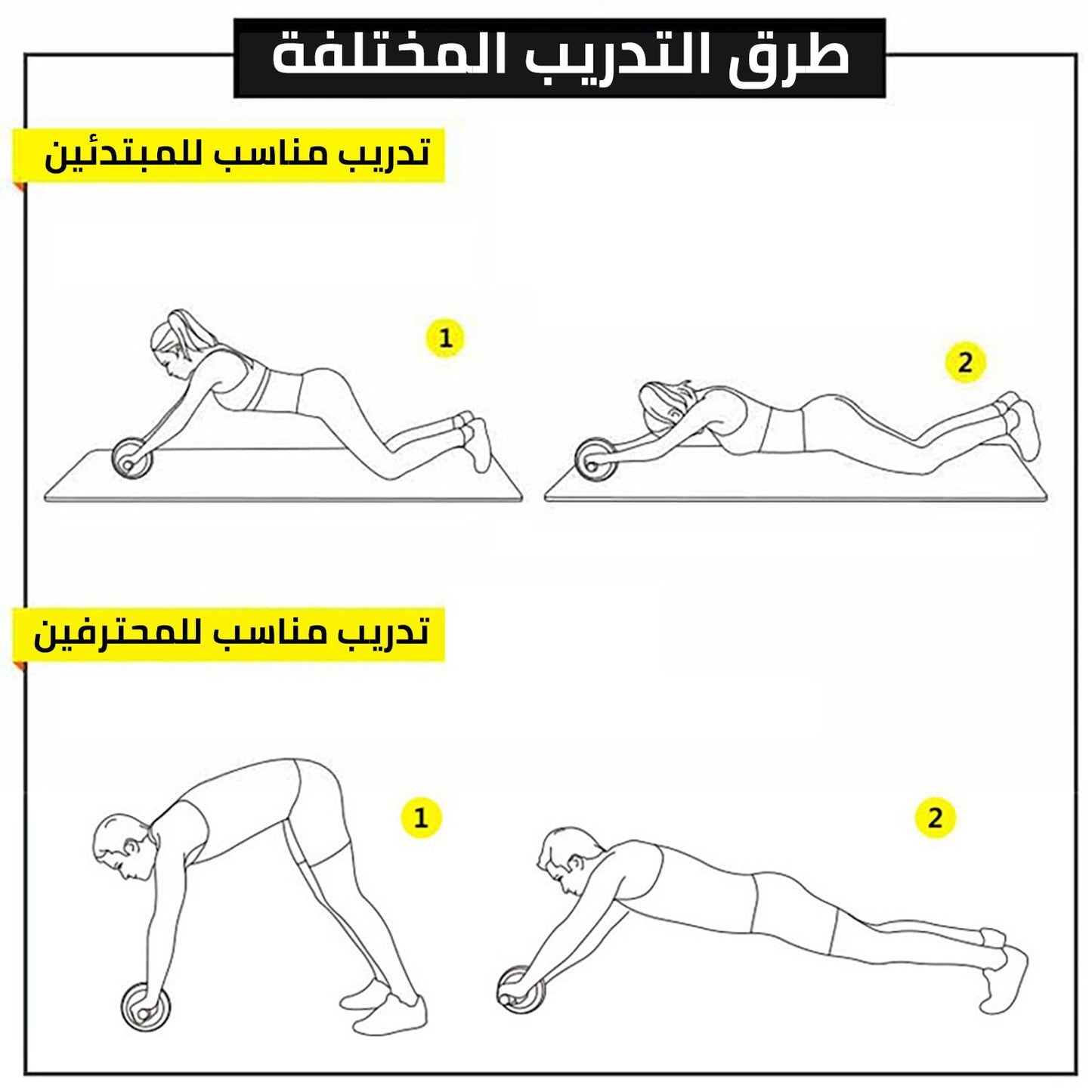 طرق التدريب المختلفة

تدريب مناسب للمبتدئين

1

2

تدريب مناسب للمحترفين

1

2