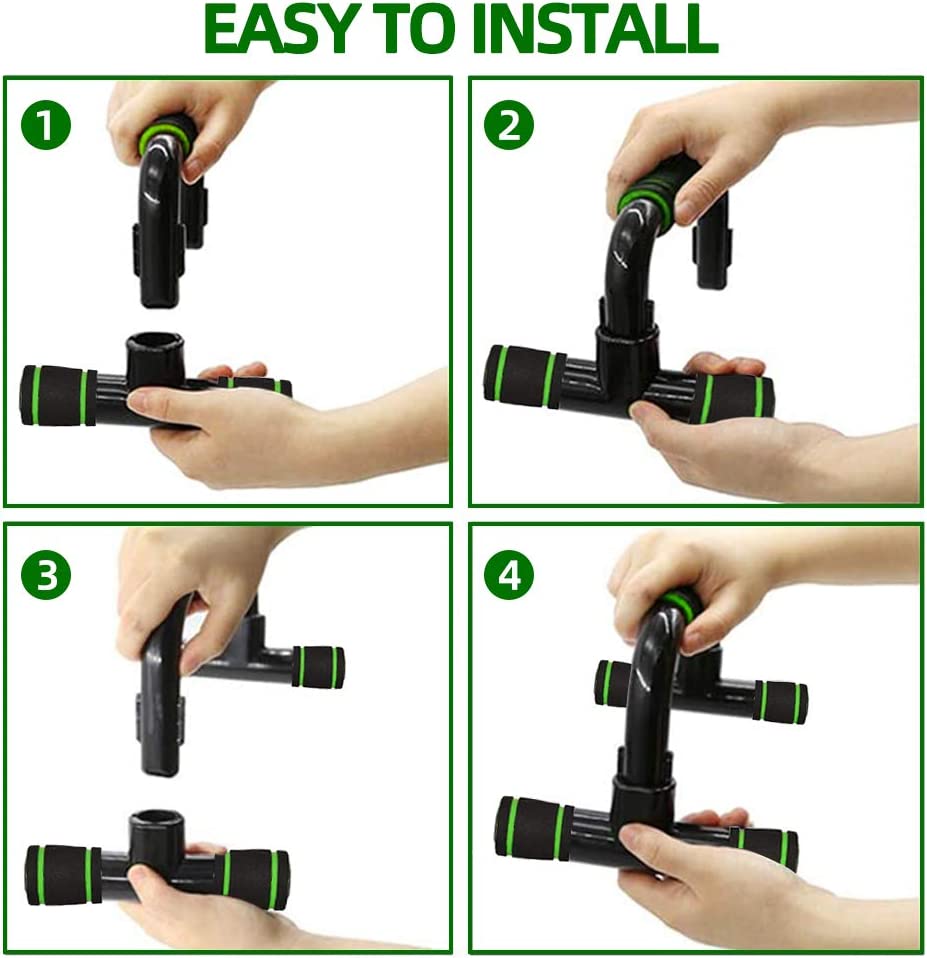 EASY TO INSTALL

1

2

3

4