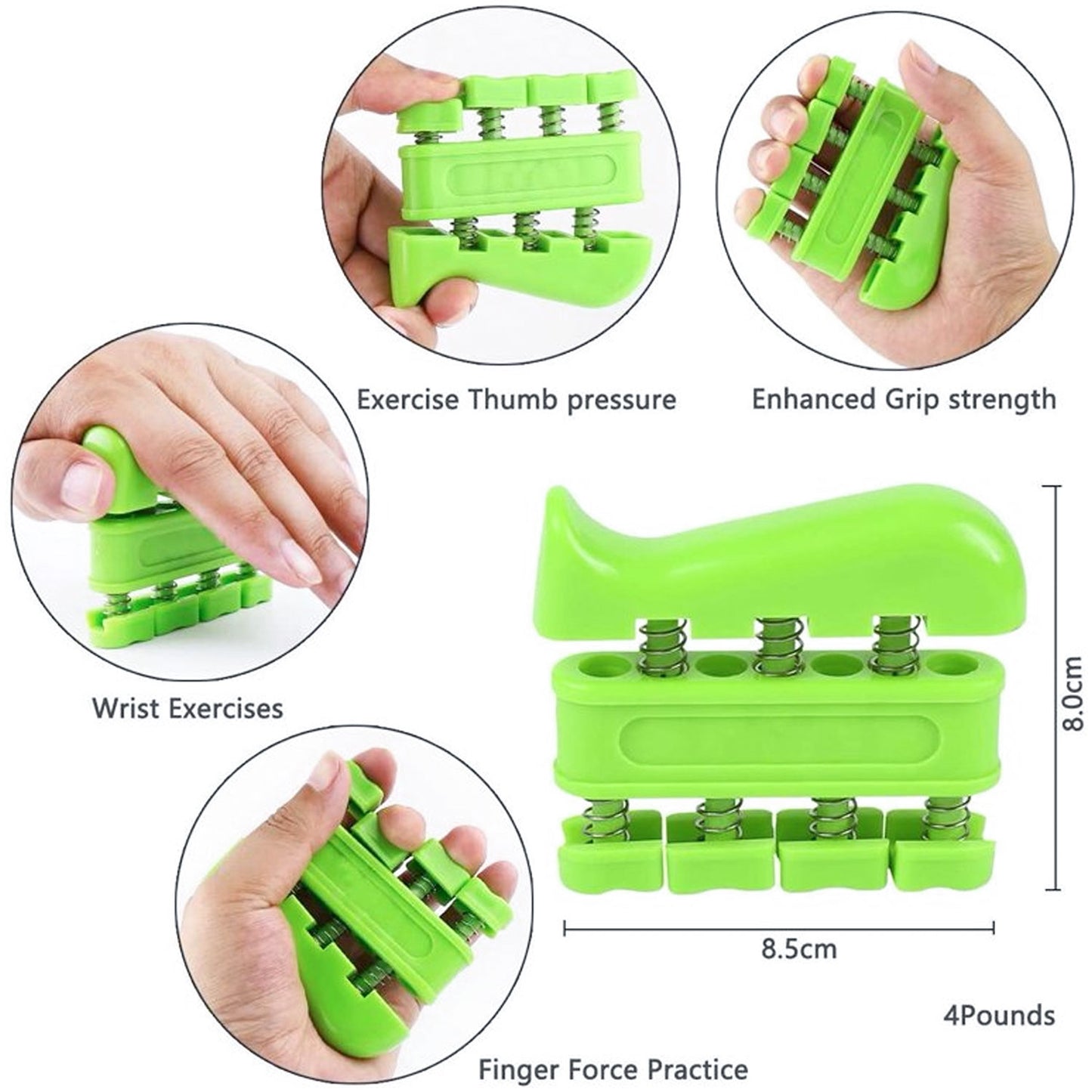 Exercise Thumb pressure

Enhanced Grip strength

Wrist Exercises

8.0cm

8.5cm

4Pounds

Finger Force Practice